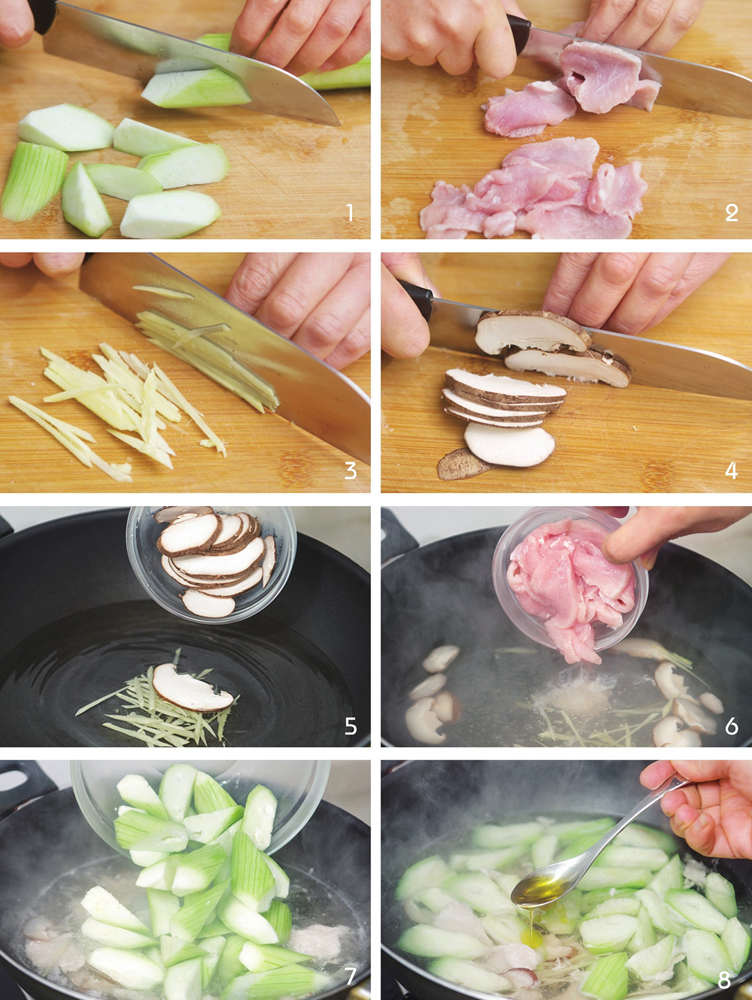 1
2
3
4
5
6
7
8