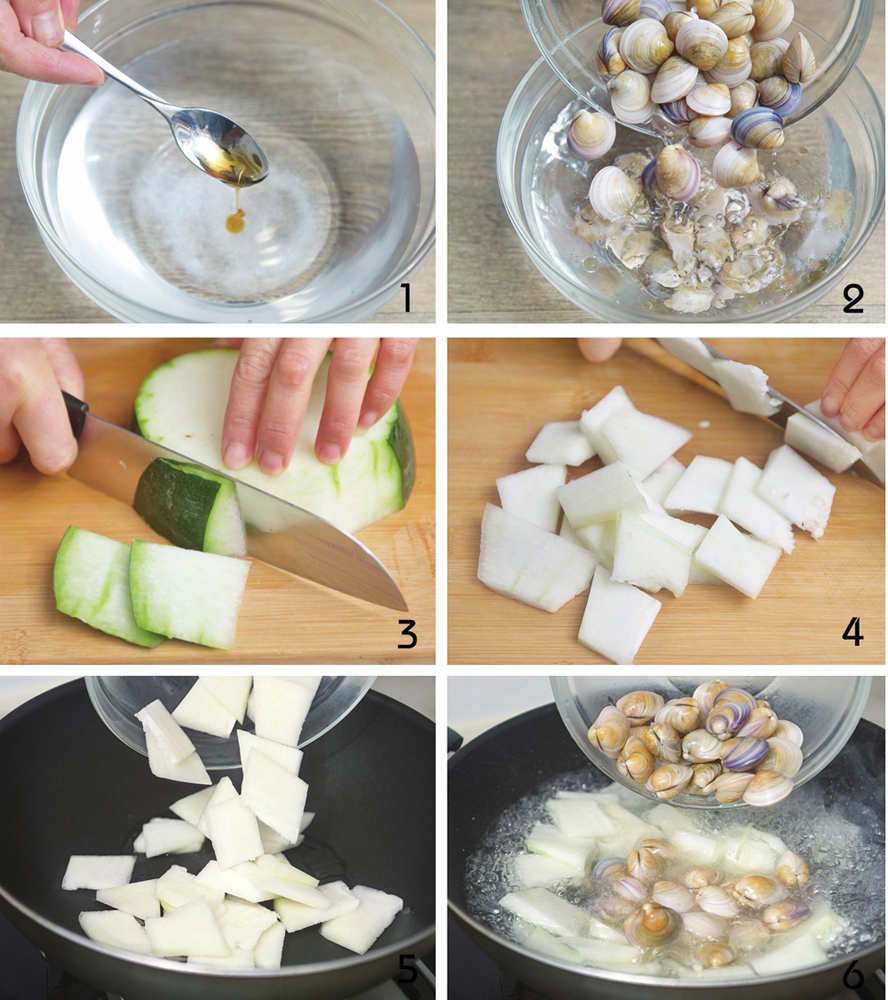 1
2
3
4
5
6