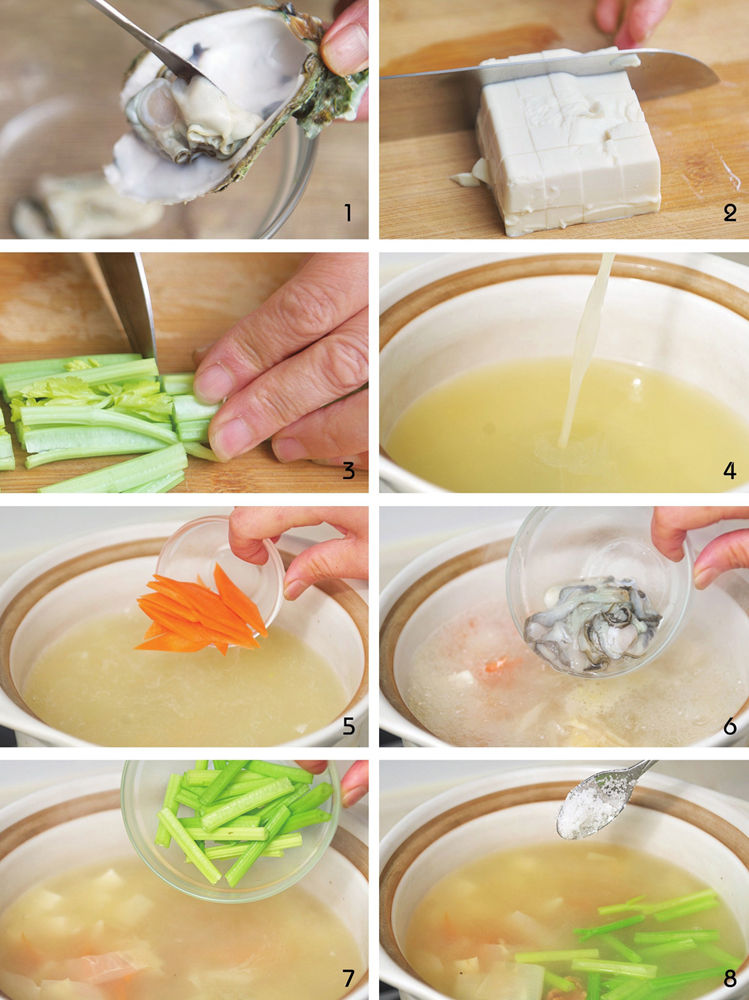 1
2
3
4
5
6
7
8